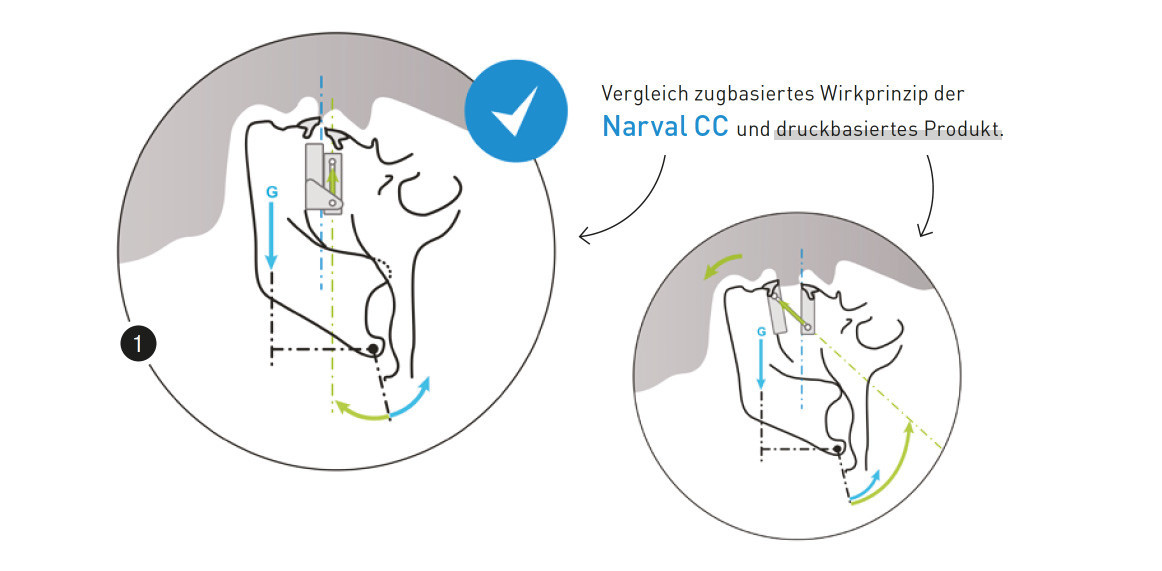 Vergleich zugbasiertes Wirkprinzip der Narval CC und druckbasiertes Produkt.

G

1

G